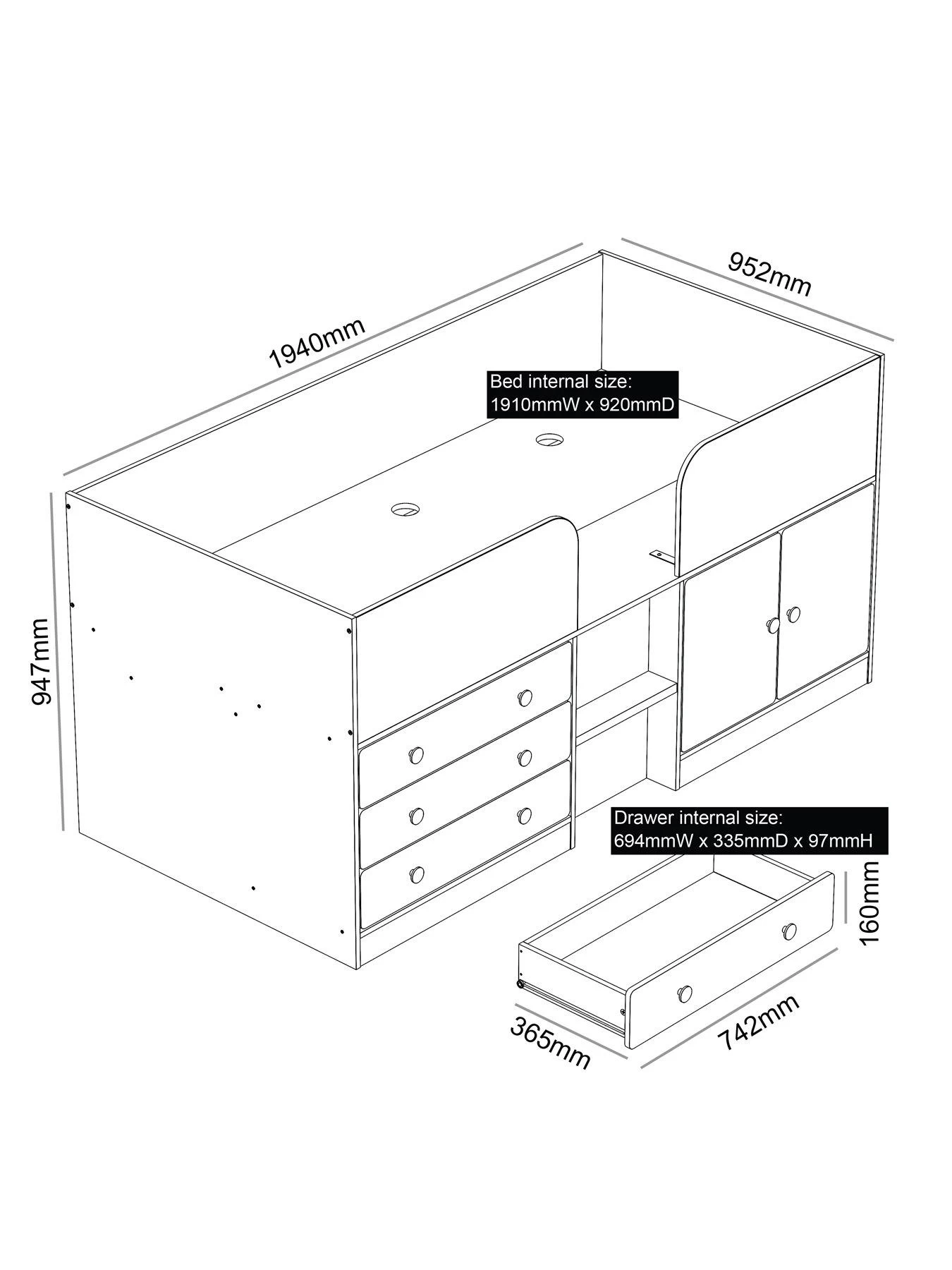 1940mm

952mm

Bed internal size:
1910mmW x 920mmD

947mm

Drawer internal size:
694mmW x 335mmD x 97mmH

160mm

365mm

742mm